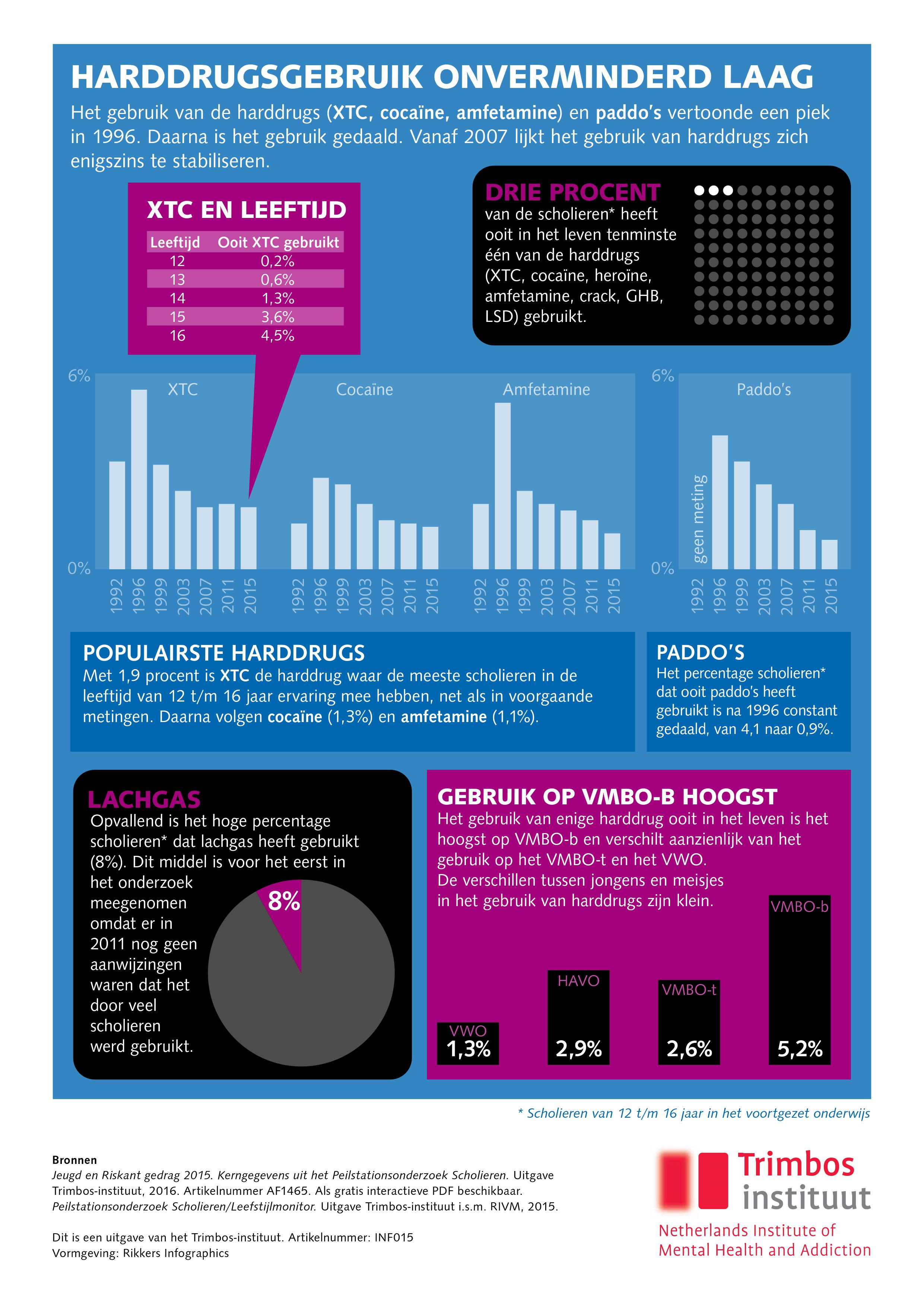 HARDDRUGSGEBRUIK ONVERMINDERD LAAG

Het gebruik van de harddrugs (XTC, cocaïne, amfetamine) en paddo's vertoonde een piek in 1996. Daarna is het gebruik gedaald. Vanaf 2007 lijkt het gebruik van harddrugs zich enigszins te stabiliseren.

XTC EN LEEFTIJD

| Leeftijd | Ooit XTC gebruikt |
|---|---|
| 12 | 0,2% |
| 13 | 0,6% |
| 14 | 1,3% |
| 15 | 3,6% |
| 16 | 4,5% |

DRIE PROCENT
van de scholieren* heeft ooit in het leven tenminste één van de harddrugs (XTC, cocaïne, heroïne, amfetamine, crack, GHB, LSD) gebruikt.

6%
0%
XTC
1992 1996 1999 2003 2007 2011 2015
Cocaïne
1992 1996 1999 2003 2007 2011 2015
Amfetamine
1992 1996 1999 2003 2007 2011 2015

6%
0%
Paddo's
geen meting
1992 1996 1999 2003 2007 2011 2015

POPULAIRSTE HARDDRUGS
Met 1,9 procent is XTC de harddrug waar de meeste scholieren in de leeftijd van 12 t/m 16 jaar ervaring mee hebben, net als in voorgaande metingen. Daarna volgen cocaïne (1,3%) en amfetamine (1,1%).

PADDO'S
Het percentage scholieren* dat ooit paddo's heeft gebruikt is na 1996 constant gedaald, van 4,1 naar 0,9%.

LACHGAS
Opvallend is het hoge percentage scholieren* dat lachgas heeft gebruikt (8%). Dit middel is voor het eerst in het onderzoek meegenomen omdat er in 2011 nog geen aanwijzingen waren dat het door veel scholieren werd gebruikt.

8%

GEBRUIK OP VMBO-B HOOGST
Het gebruik van enige harddrug ooit in het leven is het hoogst op VMBO-b en verschilt aanzienlijk van het gebruik op het VMBO-t en het VWO.
De verschillen tussen jongens en meisjes in het gebruik van harddrugs zijn klein.

VWO
1,3%
HAVO
2,9%
VMBO-t
2,6%
VMBO-b
5,2%

* Scholieren van 12 t/m 16 jaar in het voortgezet onderwijs

Bronnen
Jeugd en Riskant gedrag 2015. Kerngegevens uit het Peilstationsonderzoek Scholieren. Uitgave Trimbos-instituut, 2016. Artikelnummer AF1465. Als gratis interactieve PDF beschikbaar.
Peilstationsonderzoek Scholieren/Leefstijlmonitor. Uitgave Trimbos-instituut i.s.m. RIVM, 2015.

Dit is een uitgave van het Trimbos-instituut. Artikelnummer: INF015
Vormgeving: Rikkers Infographics

Trimbos instituut
Netherlands Institute of Mental Health and Addiction